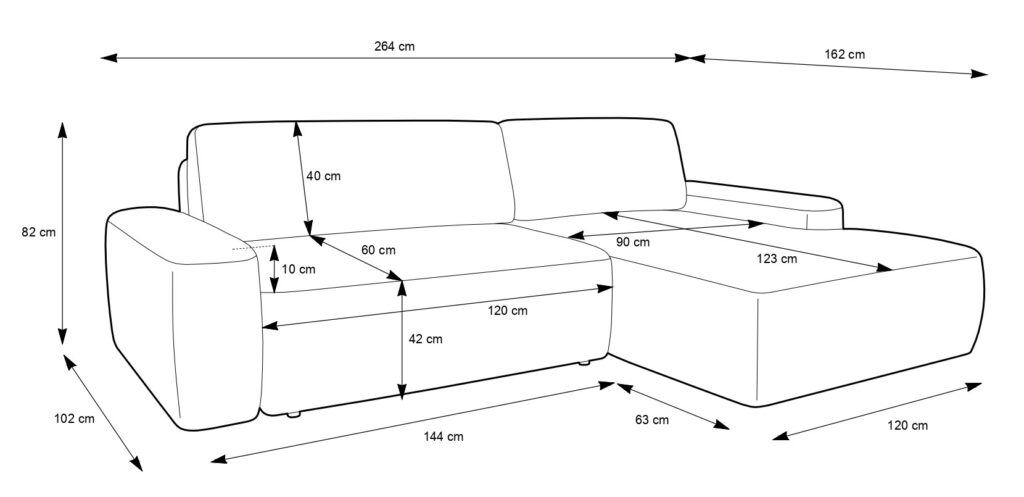 264 cm
162 cm
82 cm
40 cm
60 cm
90 cm
123 cm
10 cm
120 cm
42 cm
102 cm
144 cm
63 cm
120 cm