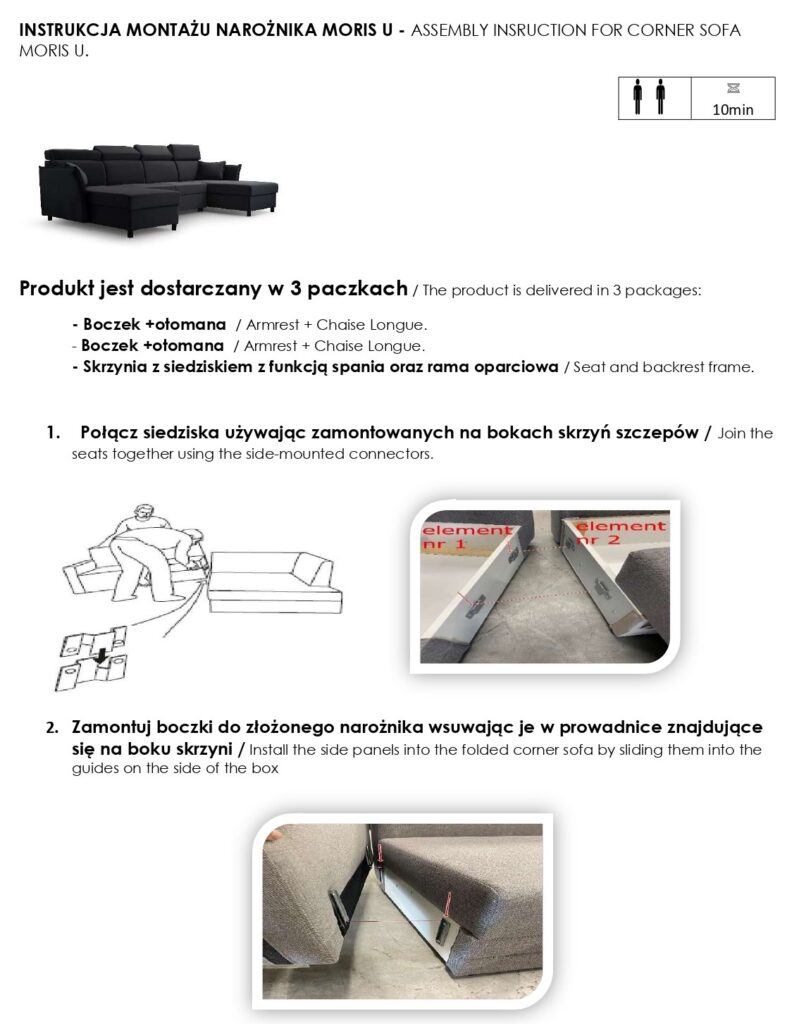 INSTRUKCJA MONTAŻU NAROŻNIKA MORIS U - ASSEMBLY INSRUCTION FOR CORNER SOFA MORIS U.

10min

Produkt jest dostarczany w 3 paczkach / The product is delivered in 3 packages:

- Boczek +otomana / Armrest + Chaise Longue.
- Boczek +otomana / Armrest + Chaise Longue.
- Skrzynia z siedziskiem z funkcją spania oraz rama oparciowa / Seat and backrest frame.

1. Połącz siedziska używając zamontowanych na bokach skrzyń szczepów / Join the seats together using the side-mounted connectors.

element nr 1
element nr 2

2. Zamontuj boczki do złożonego narożnika wsuwając je w prowadnice znajdujące się na boku skrzyni / Install the side panels into the folded corner sofa by sliding them into the guides on the side of the box