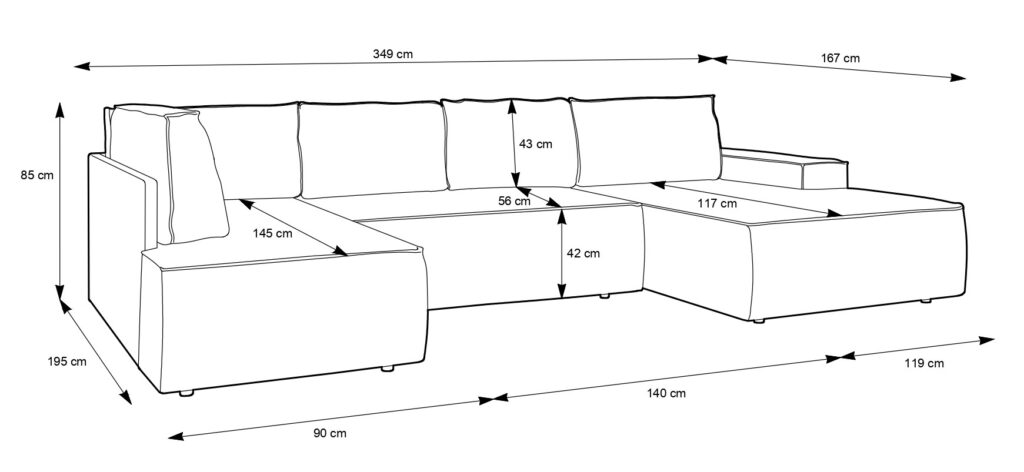 349 cm
167 cm
85 cm
43 cm
56 cm
117 cm
145 cm
42 cm
195 cm
119 cm
140 cm
90 cm