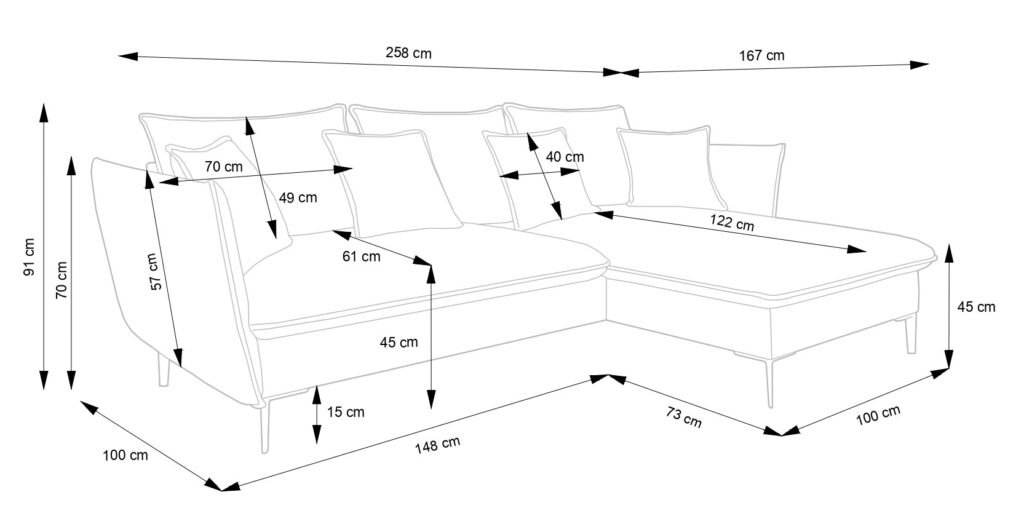 258 cm
167 cm
91 cm
70 cm
70 cm
49 cm
40 cm
57 cm
61 cm
122 cm
45 cm
45 cm
15 cm
148 cm
73 cm
100 cm
100 cm