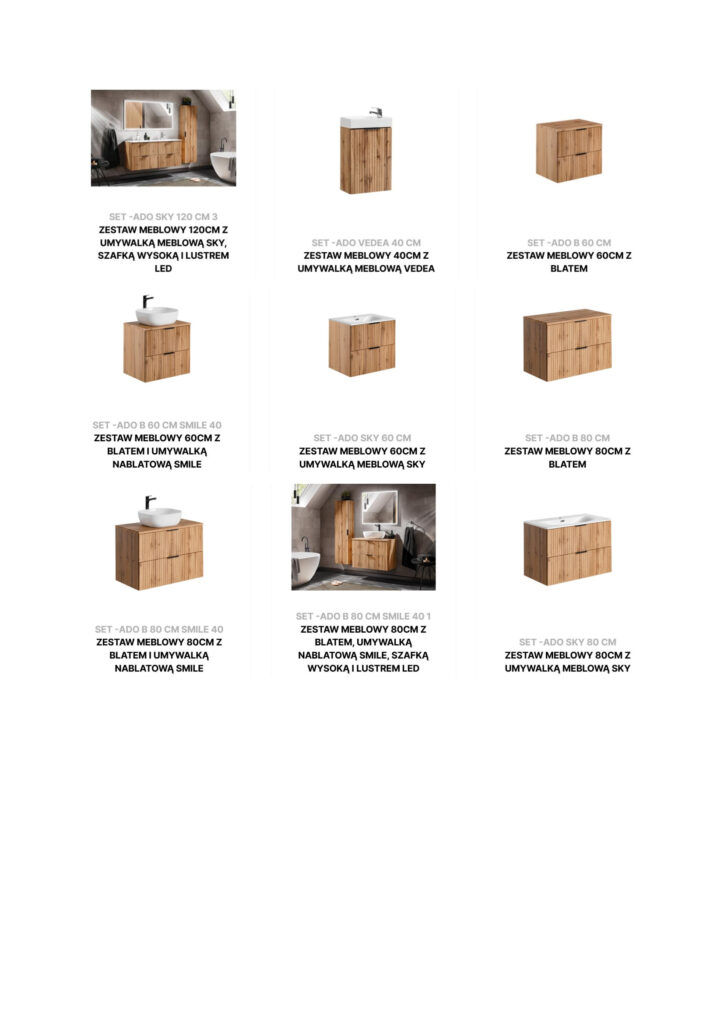 SET -ADO SKY 120 CM 3
ZESTAW MEBLOWY 120CM Z UMYWALKĄ MEBLOWĄ SKY, SZAFKĄ WYSOKĄ I LUSTREM LED

SET -ADO VEDEA 40 CM
ZESTAW MEBLOWY 40CM Z UMYWALKĄ MEBLOWĄ VEDEA

SET -ADO B 60 CM
ZESTAW MEBLOWY 60CM Z BLATEM

SET -ADO B 60 CM SMILE 40
ZESTAW MEBLOWY 60CM Z BLATEM I UMYWALKĄ NABLATOWĄ SMILE

SET -ADO SKY 60 CM
ZESTAW MEBLOWY 60CM Z UMYWALKĄ MEBLOWĄ SKY

SET -ADO B 80 CM
ZESTAW MEBLOWY 80CM Z BLATEM

SET -ADO B 80 CM SMILE 40
ZESTAW MEBLOWY 80CM Z BLATEM I UMYWALKĄ NABLATOWĄ SMILE

SET -ADO B 80 CM SMILE 40 1
ZESTAW MEBLOWY 80CM Z BLATEM, UMYWALKĄ NABLATOWĄ SMILE, SZAFKĄ WYSOKĄ I LUSTREM LED

SET -ADO SKY 80 CM
ZESTAW MEBLOWY 80CM Z UMYWALKĄ MEBLOWĄ SKY