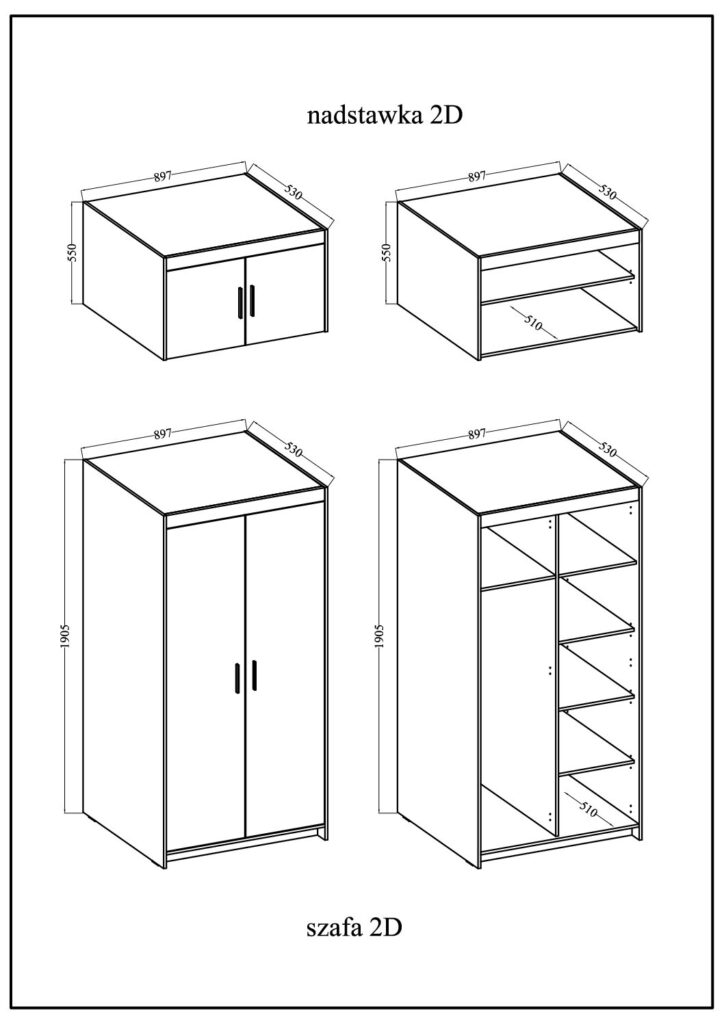 nadstawka 2D

897
530
550

897
530
550
510

897
530
1905

897
530
1905
510

szafa 2D