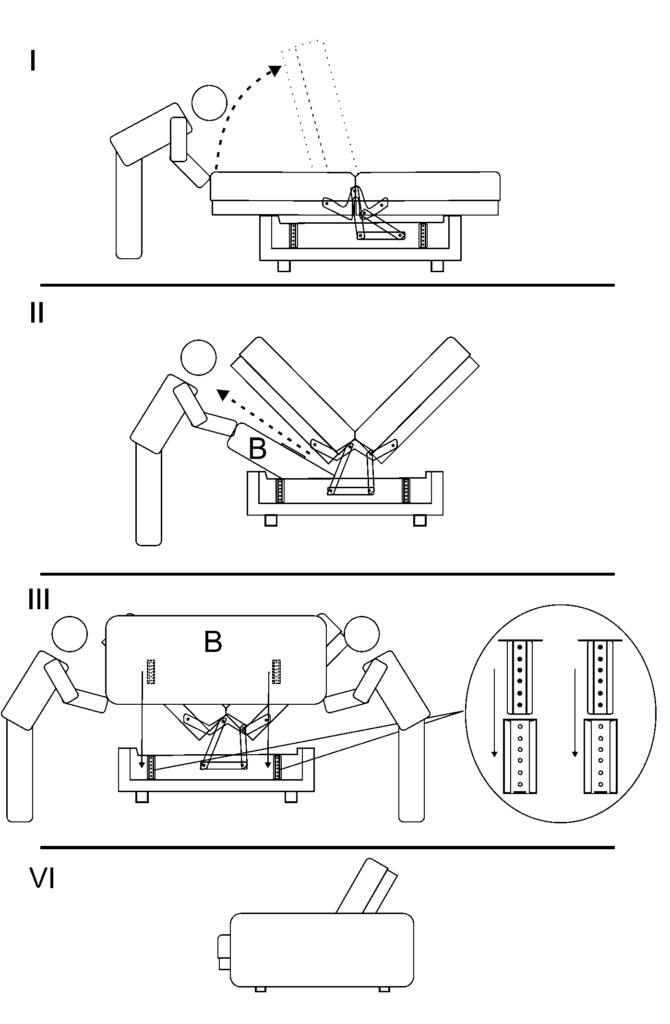 I

II

B

III

B

VI