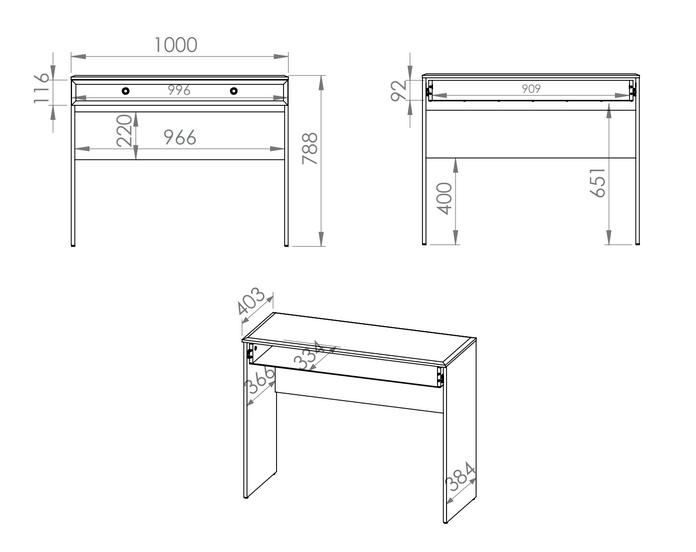 1000
116
996
220
966
788
92
909
400
651
403
334
366
384