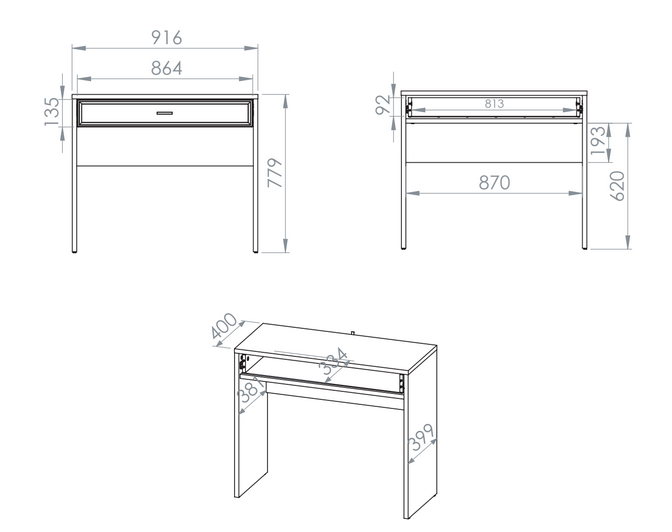 916
864
135
779
92
813
193
870
620
400
334
381
399