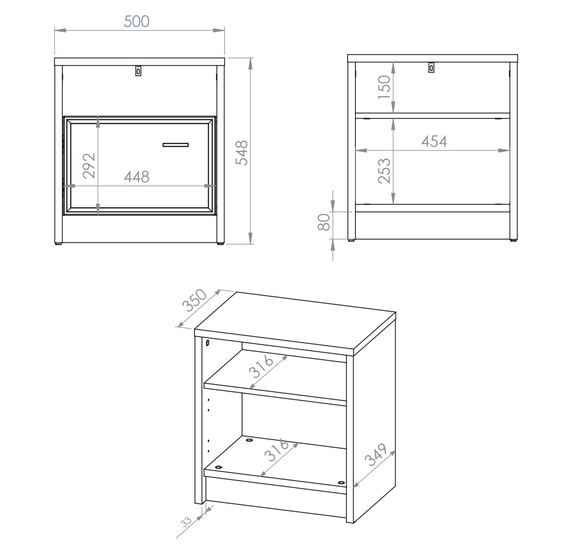 500

292

448

548

150

454

253

80

350

316

316

349

33