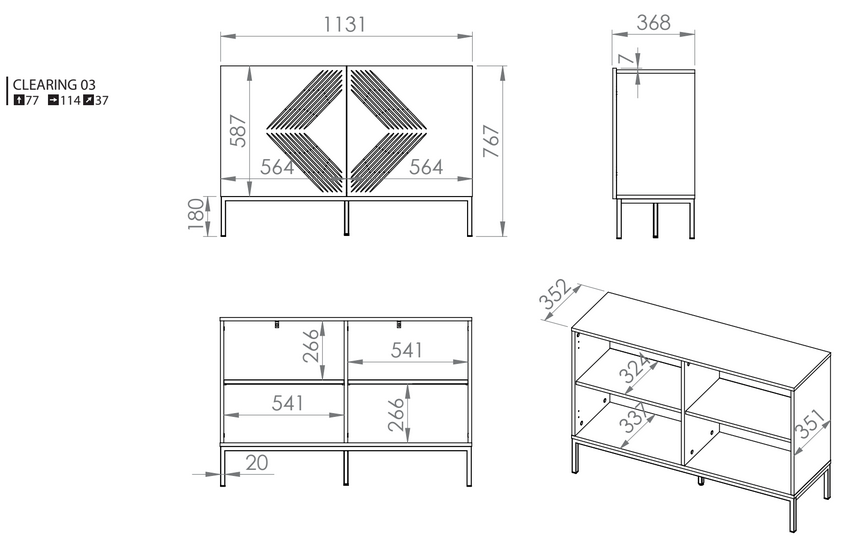 CLEARING 03
77 114 37

1131
587
564
564
767
180
368
7

266
541
541
266
20

352
324
337
351