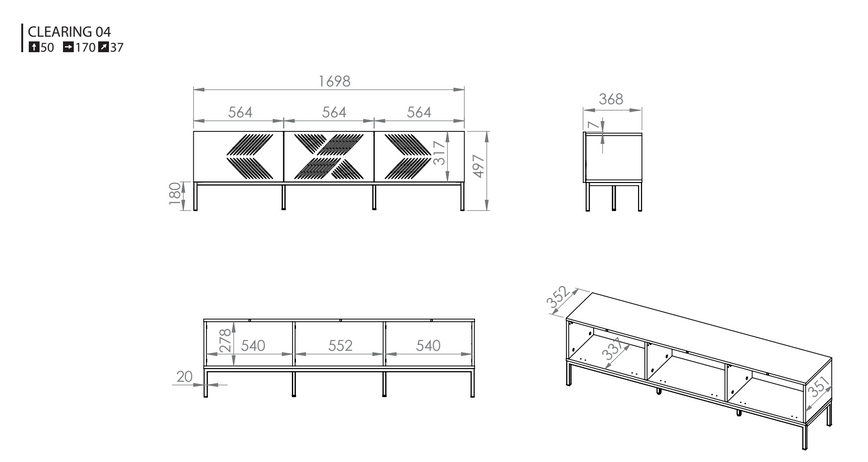 CLEARING 04
50 170 37

1698
564 564 564
317
497
180

368
7

278 540 552 540
20

352
331
351