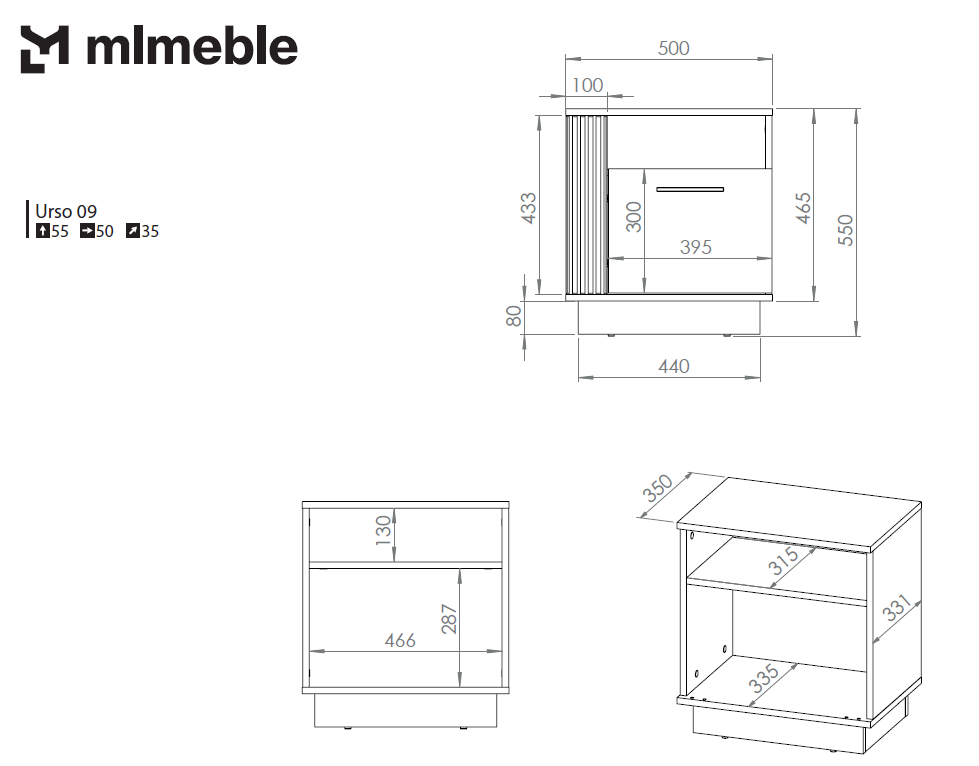 mlmeble

Urso 09
55 50 35

500
100
433
300
395
465
550
80
440

130
287
466

350
315
331
335