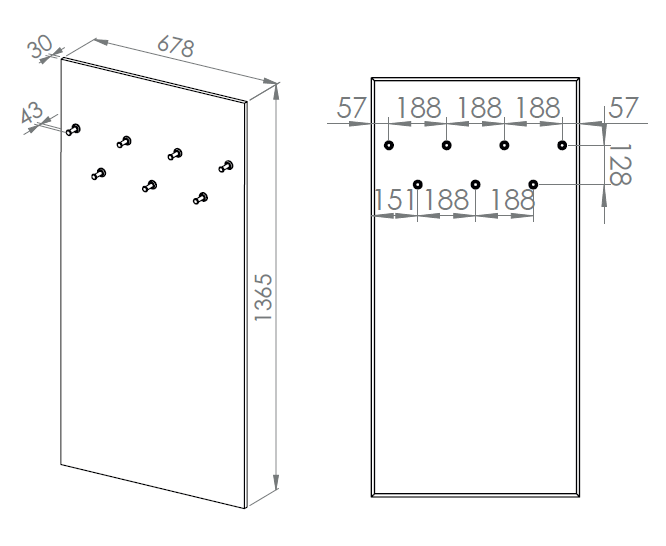 30
678
43
1365
57
188
188
188
57
128
151
188
188