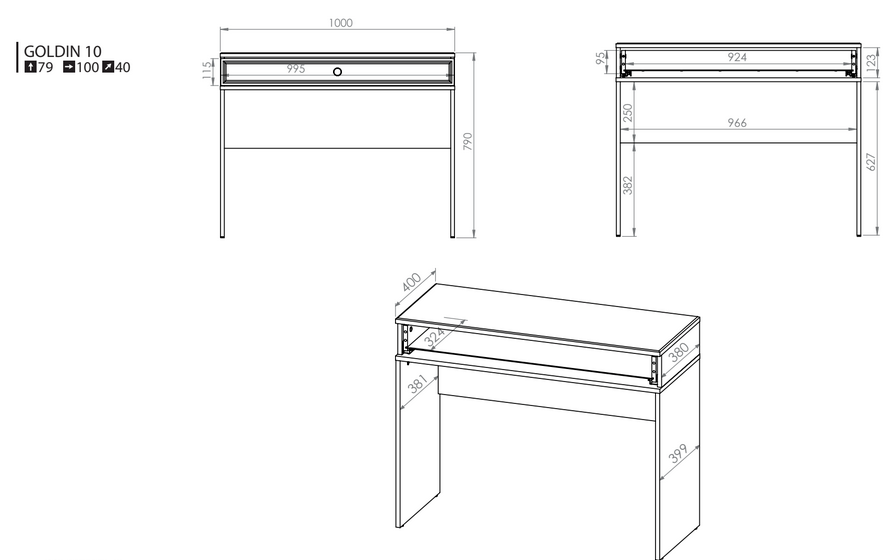 GOLDIN 10
79 100 40

1000
115
995
790

95
924
123
250
966
627
382

400
324
380
381
399