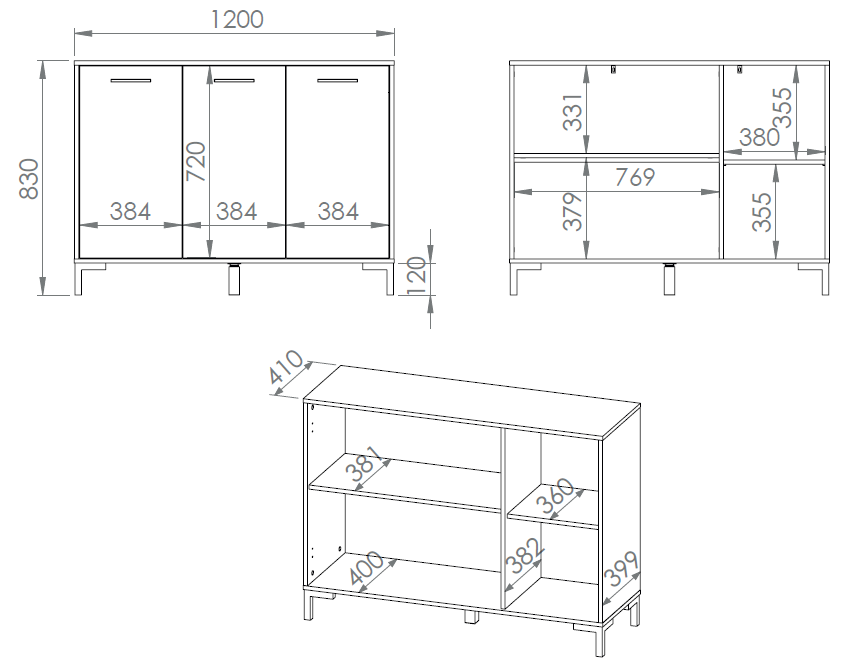 1200

830

720

384 384 384

120

331

355

380

769

379

355

410

381

360

400

382

399