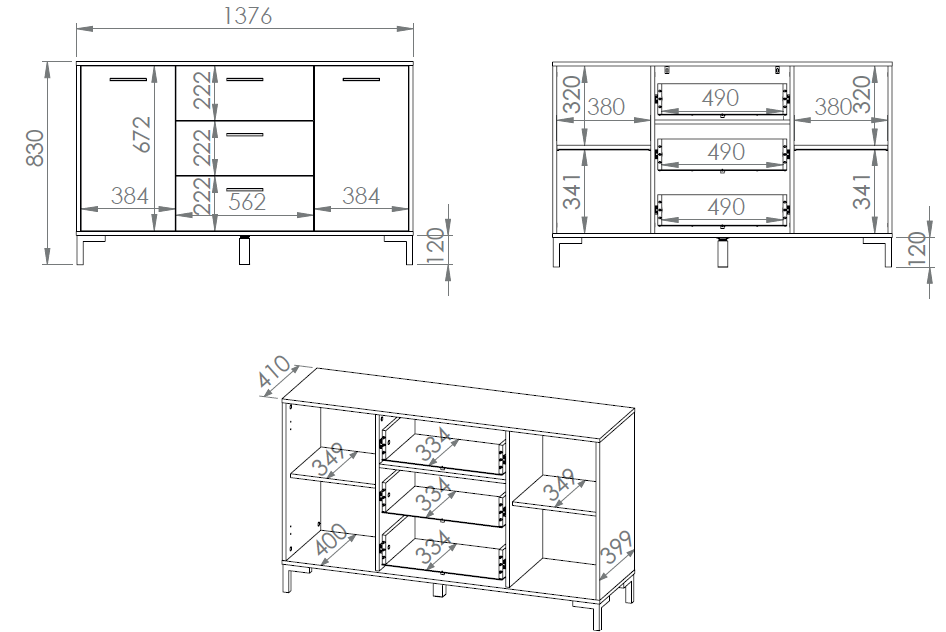 1376
830
672
222
222
222
384
562
384
120

320
380
490
380
320
490
341
490
341
120

410
349
334
334
349
400
334
399