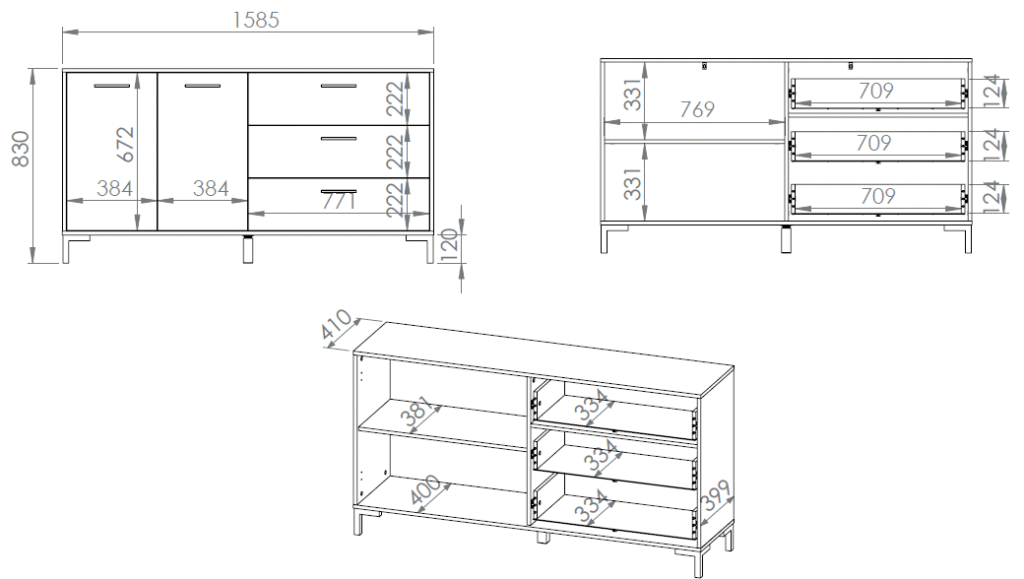 1585

830

672

384

384

222

222

222

771

120

331

769

331

709

709

709

124

124

124

410

381

400

334

334

334

399