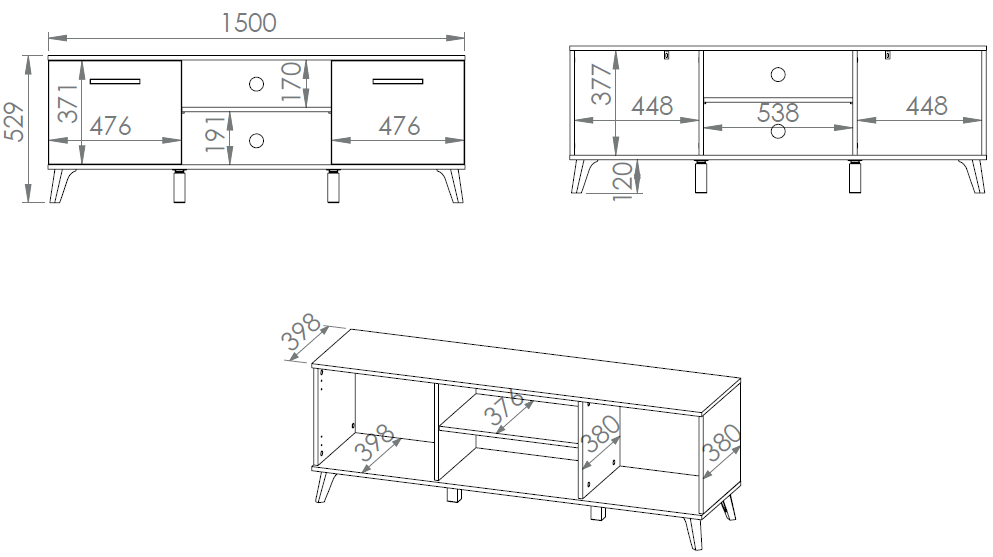 1500
529
371
476
170
191
476
377
448
538
448
120
398
398
376
380
380