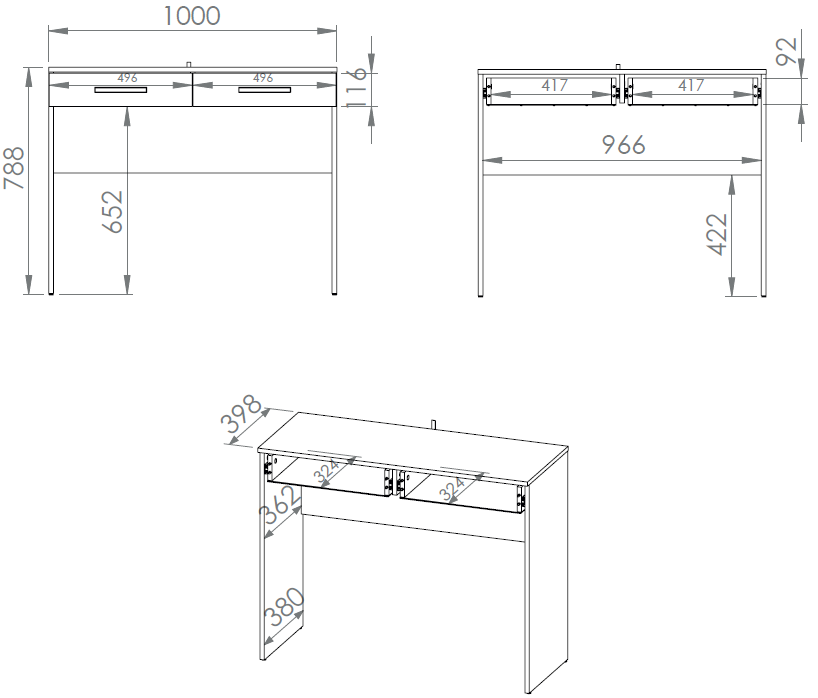 1000
496
496
116
788
652

92
417
417
966
422

398
324
324
362
380