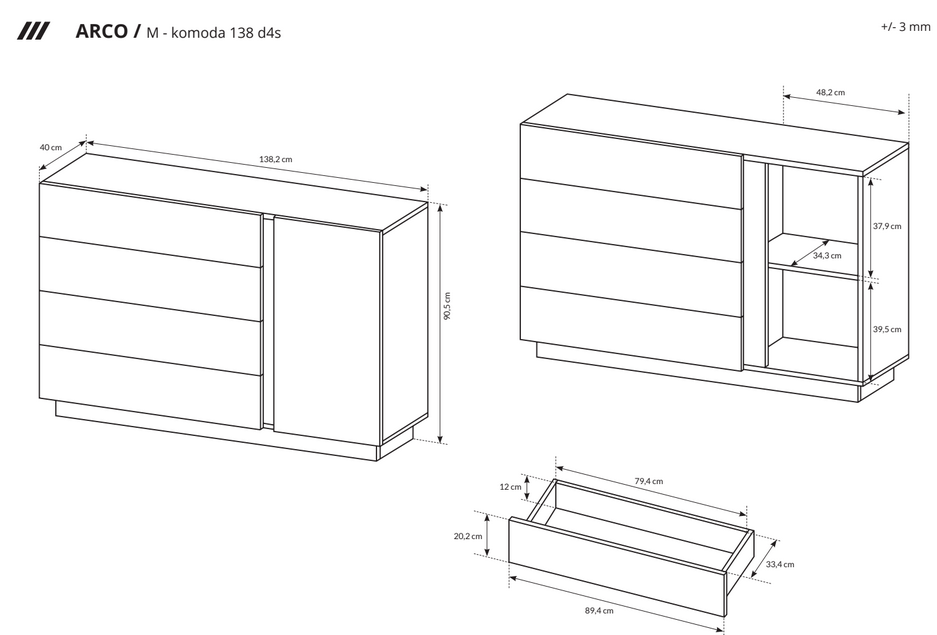 ARCO / M - komoda 138 d4s

+/- 3 mm

40 cm

138,2 cm

90,5 cm

48,2 cm

37,9 cm

34,3 cm

39,5 cm

12 cm

79,4 cm

20,2 cm

33,4 cm

89,4 cm