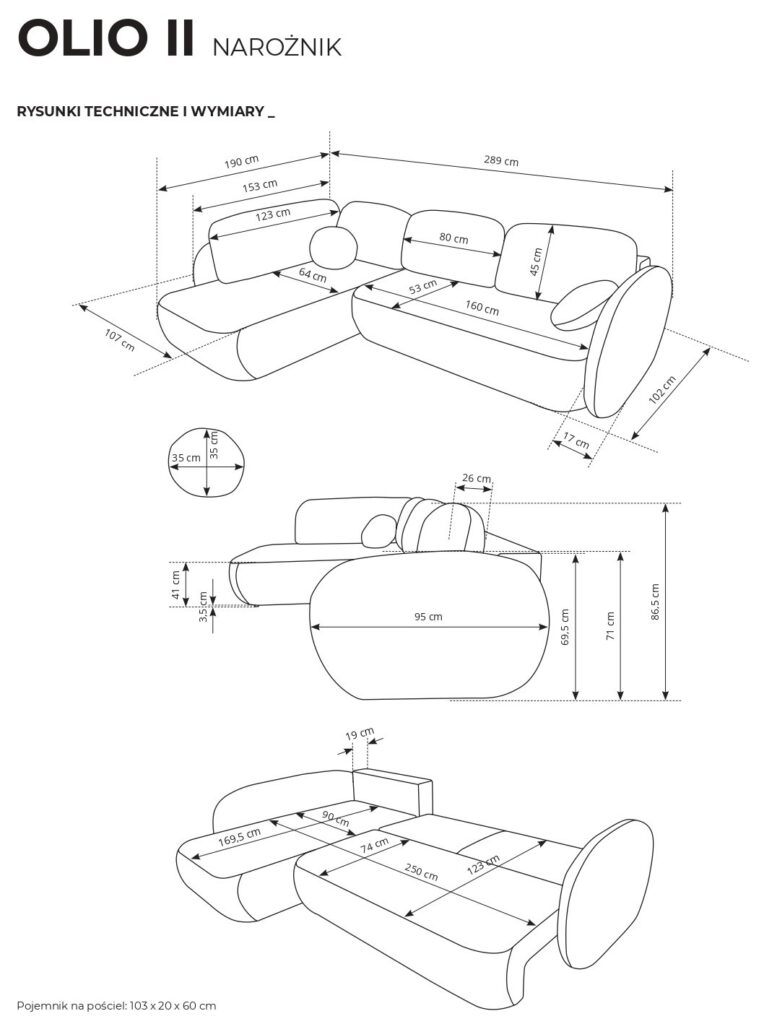 OLIO II NAROŻNIK

RYSUNKI TECHNICZNE I WYMIARY _

190 cm
289 cm
153 cm
123 cm
80 cm
45 cm
64 cm
53 cm
160 cm
107 cm
102 cm
17 cm

35 cm
35 cm

26 cm
41 cm
3,5 cm
95 cm
69,5 cm
71 cm
86,5 cm

19 cm
169,5 cm
90 cm
74 cm
250 cm
123 cm

Pojemnik na pościel: 103 x 20 x 60 cm