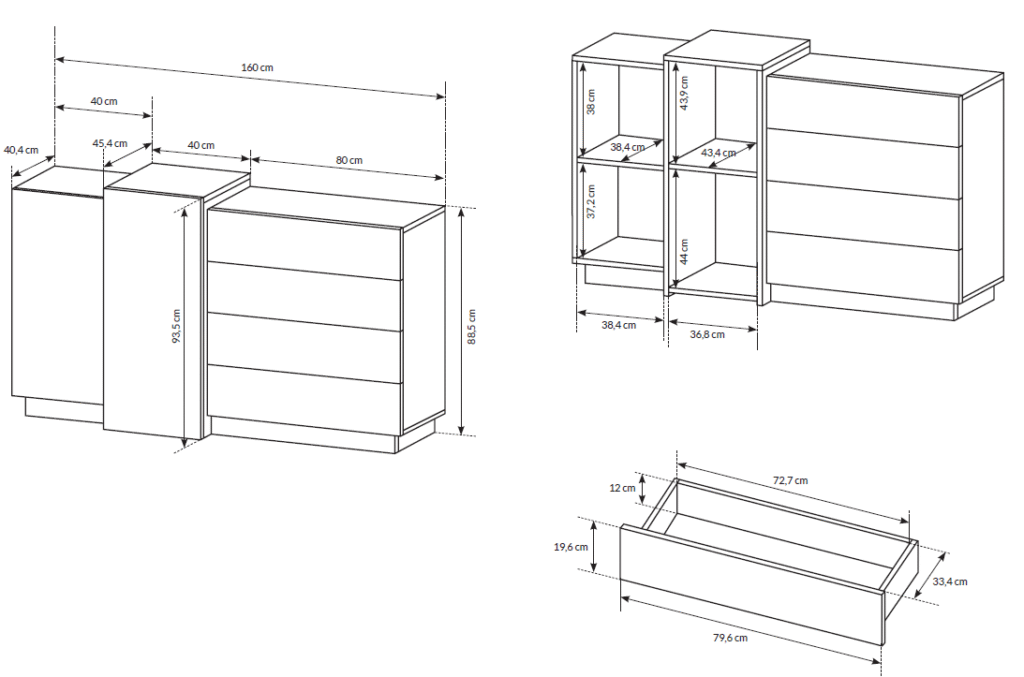 160 cm
40 cm
40,4 cm
45,4 cm
40 cm
80 cm
93,5 cm
88,5 cm
38 cm
43,9 cm
38,4 cm
43,4 cm
37,2 cm
44 cm
38,4 cm
36,8 cm
72,7 cm
12 cm
19,6 cm
33,4 cm
79,6 cm