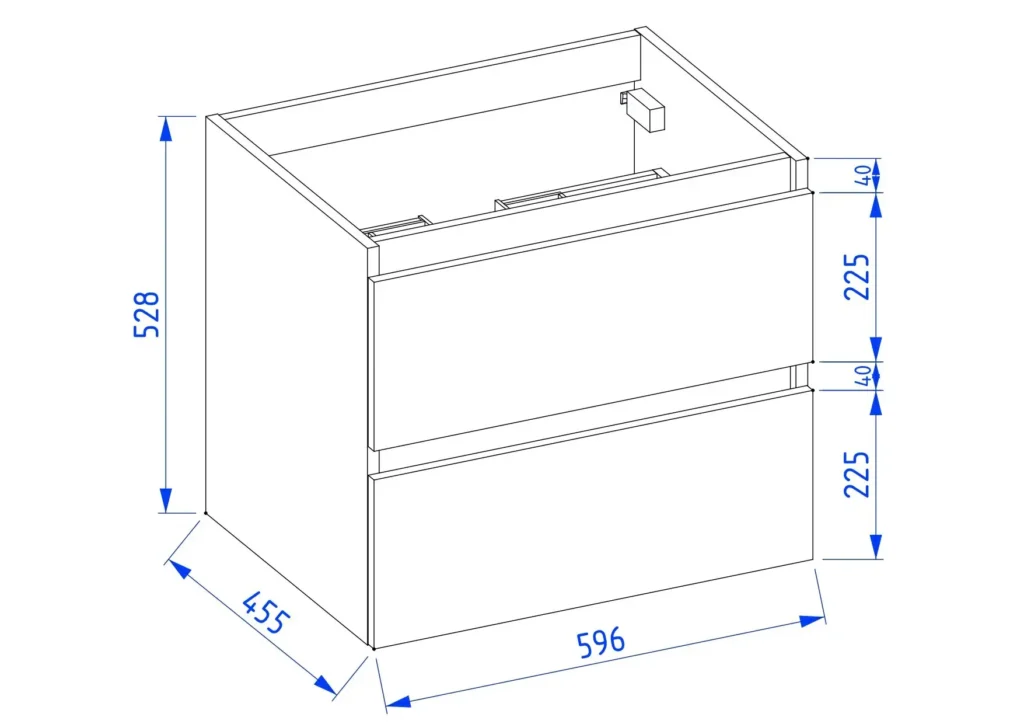 528

40

225

40

225

455

596