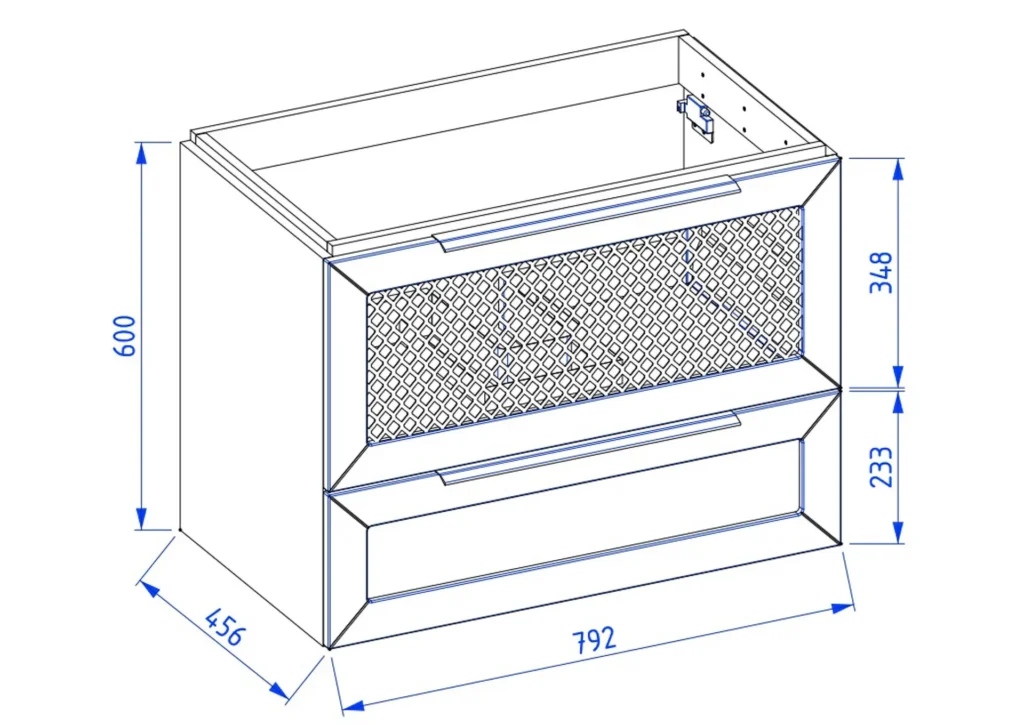 600
348
233
456
792